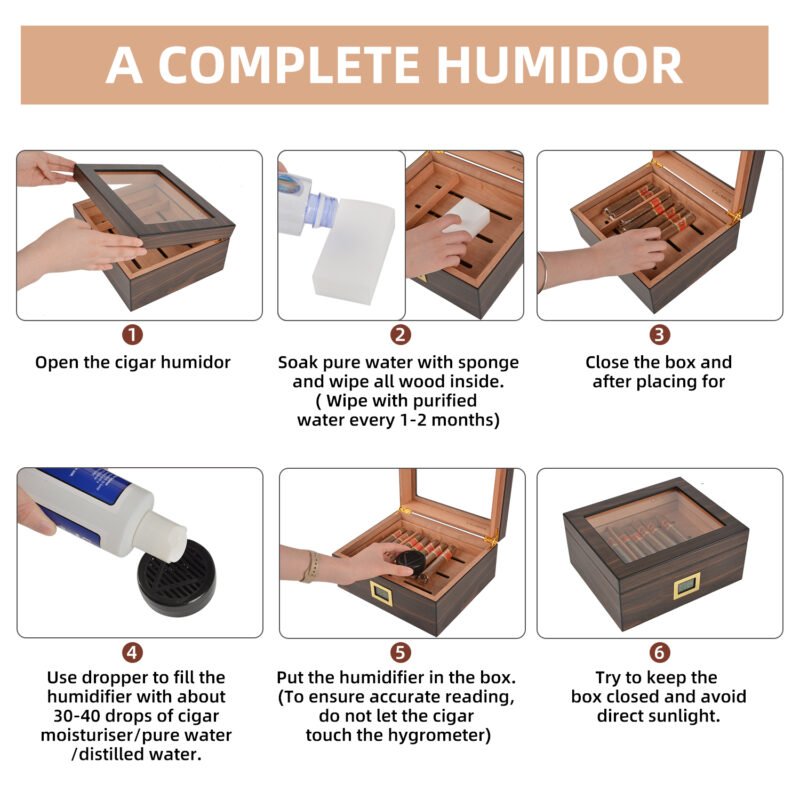 A COMPLETE HUMIDOR

1
Open the cigar humidor

2
Soak pure water with sponge and wipe all wood inside. ( Wipe with purified water every 1-2 months)

3
Close the box and after placing for

4
Use dropper to fill the humidifier with about 30-40 drops of cigar moisturiser/pure water /distilled water.

5
Put the humidifier in the box. (To ensure accurate reading, do not let the cigar touch the hygrometer)

6
Try to keep the box closed and avoid direct sunlight.